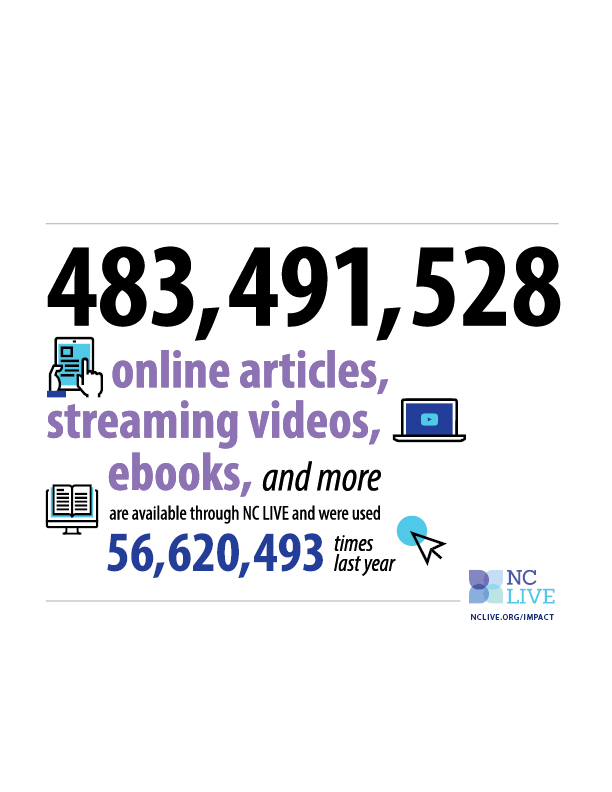 483,491,528

online articles, streaming videos, ebooks, and more

are available through NC LIVE and were used

56,620,493 times last year

NC LIVE

NCLIVE.ORG/IMPACT