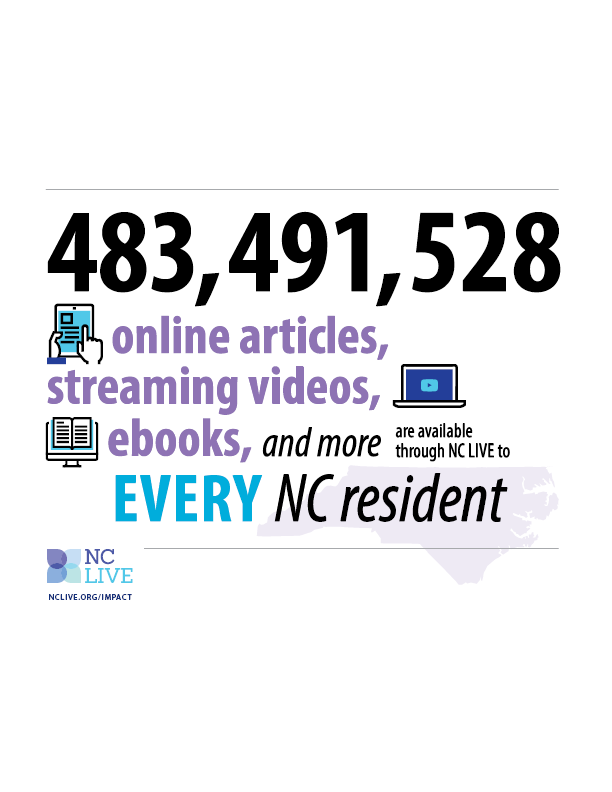 483,491,528

online articles, streaming videos, ebooks, and more are available through NC LIVE to

EVERY NC resident

NC LIVE

NCLIVE.ORG/IMPACT