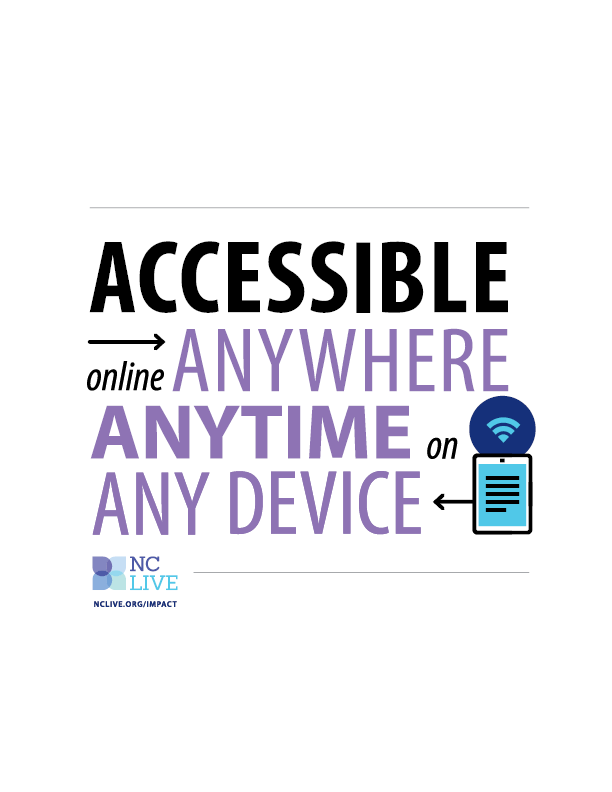 ACCESSIBLE
online ANYWHERE
ANYTIME on
ANY DEVICE

NC LIVE
NCLIVE.ORG/IMPACT